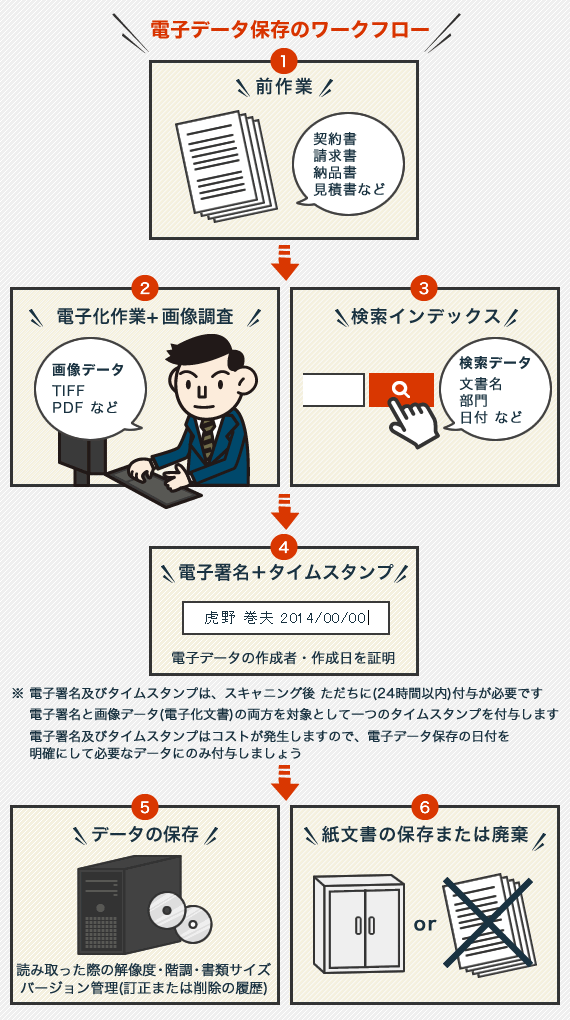 電子データ保存のワークフロー

1
前作業

契約書
請求書
納品書
見積書など

2
電子化作業+画像調査

画像データ
TIFF
PDF など

3
検索インデックス

検索データ
文書名
部門
日付 など

4
電子署名+タイムスタンプ

虎野 巻夫 2014/00/00

電子データの作成者・作成日を証明

※ 電子署名及びタイムスタンプは、スキャニング後 ただちに(24時間以内)付与が必要です
電子署名と画像データ(電子化文書)の両方を対象として一つのタイムスタンプを付与します
電子署名及びタイムスタンプはコストが発生しますので、電子データ保存の日付を明確にして必要なデータにのみ付与しましょう

5
データの保存

読み取った際の解像度・階調・書類サイズ
バージョン管理(訂正または削除の履歴)

6
紙文書の保存または廃棄

or